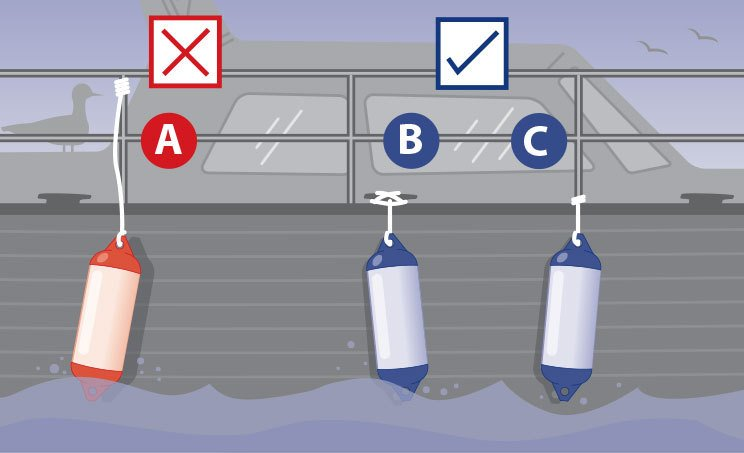 A

B

C